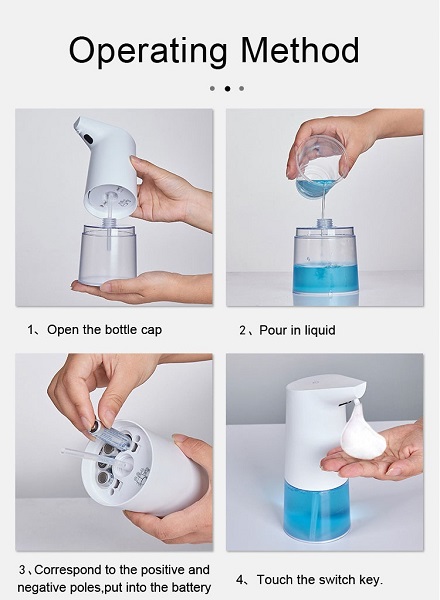 Operating Method

1、Open the bottle cap

2、Pour in liquid

3、Correspond to the positive and negative poles,put into the battery

4、Touch the switch key.